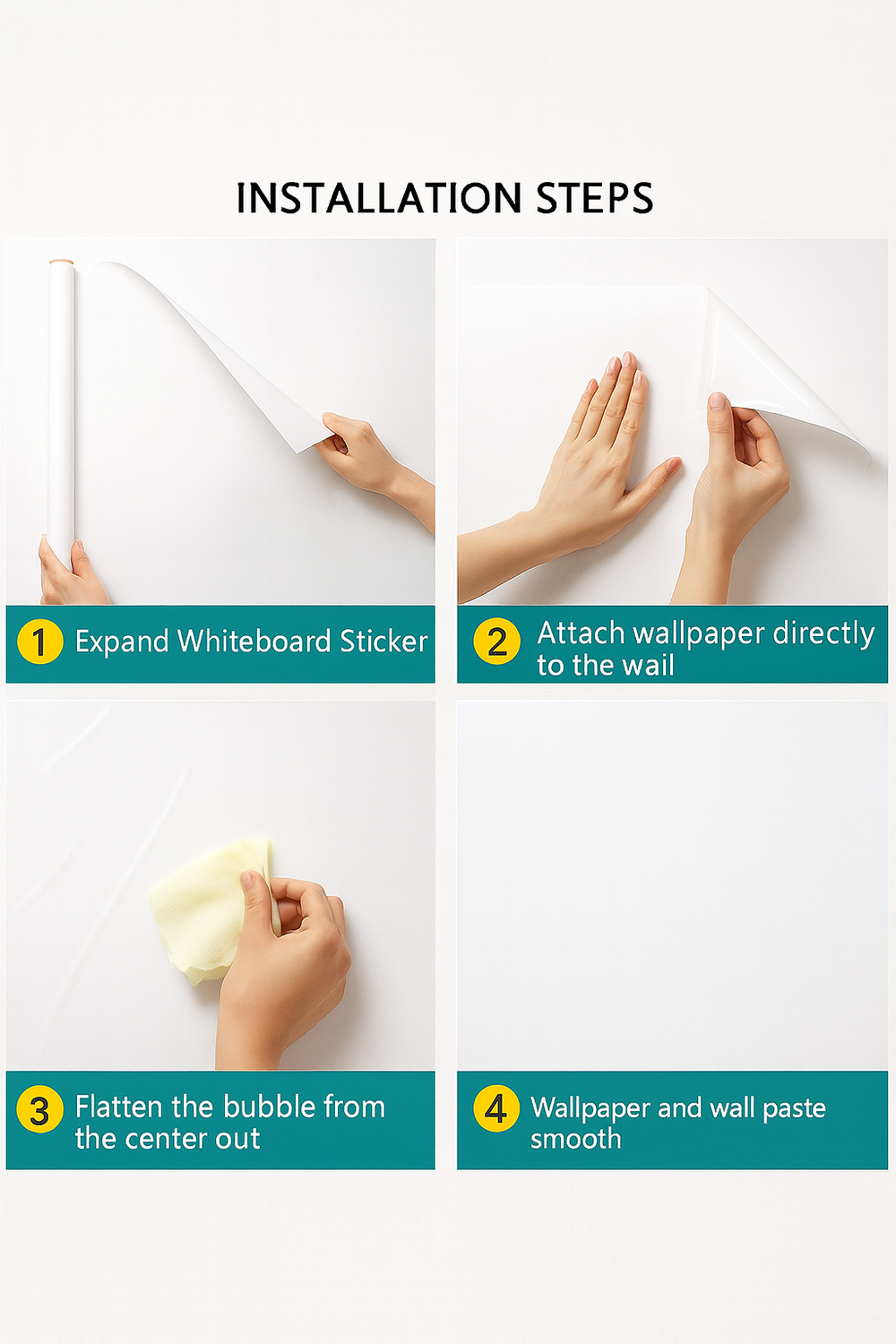 INSTALLATION STEPS

1 Expand Whiteboard Sticker

2 Attach wallpaper directly to the wail

3 Flatten the bubble from the center out

4 Wallpaper and wall paste smooth